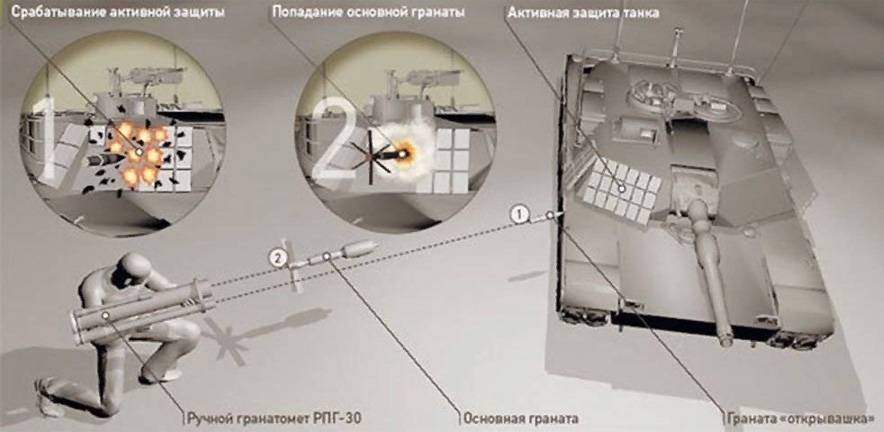 Срабатывание активной защиты

Попадание основной гранаты

Активная защита танка

1

2

1

2

Ручной гранатомет РПГ-30

Основная граната

Граната «открывашка»